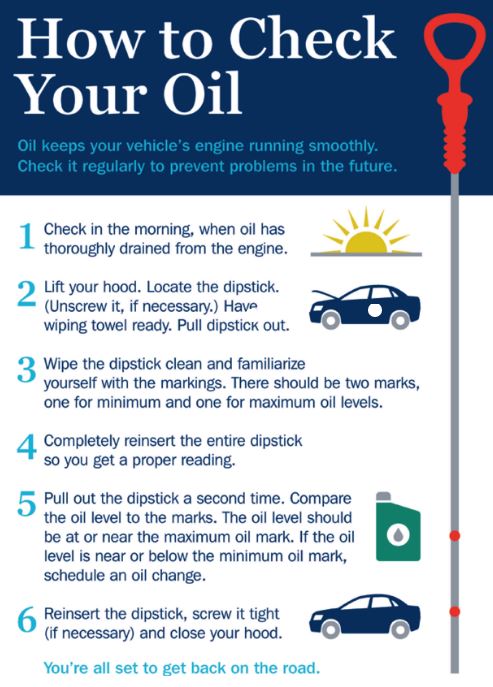 How to Check Your Oil

Oil keeps your vehicle's engine running smoothly. Check it regularly to prevent problems in the future.

1 Check in the morning, when oil has thoroughly drained from the engine.

2 Lift your hood. Locate the dipstick. (Unscrew it, if necessary.) Have wiping towel ready. Pull dipstick out.

3 Wipe the dipstick clean and familiarize yourself with the markings. There should be two marks, one for minimum and one for maximum oil levels.

4 Completely reinsert the entire dipstick so you get a proper reading.

5 Pull out the dipstick a second time. Compare the oil level to the marks. The oil level should be at or near the maximum oil mark. If the oil level is near or below the minimum oil mark, schedule an oil change.

6 Reinsert the dipstick, screw it tight (if necessary) and close your hood.

You're all set to get back on the road.